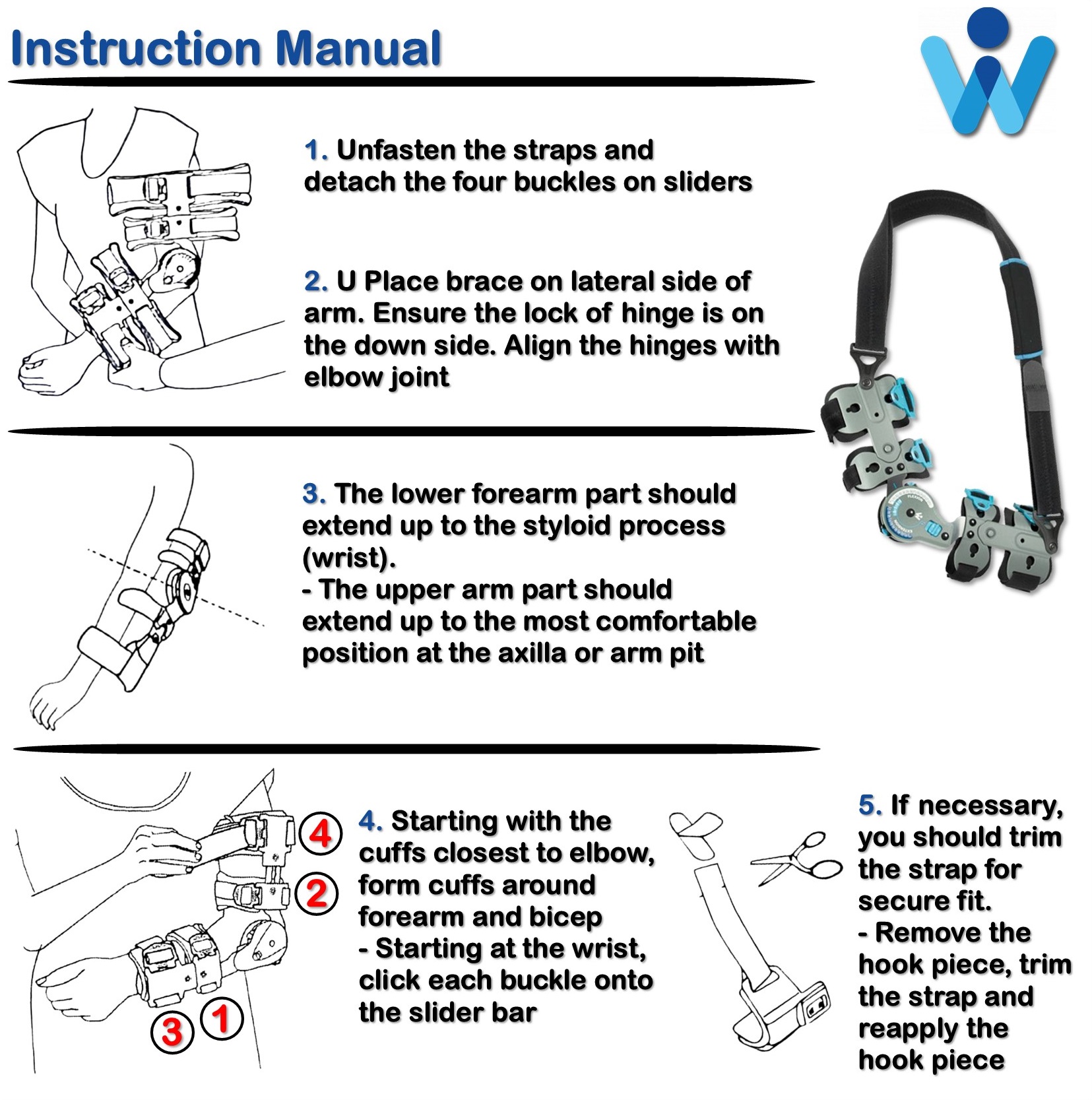 Instruction Manual

1. Unfasten the straps and detach the four buckles on sliders

2. U Place brace on lateral side of arm. Ensure the lock of hinge is on the down side. Align the hinges with elbow joint

3. The lower forearm part should extend up to the styloid process (wrist).
- The upper arm part should extend up to the most comfortable position at the axilla or arm pit

4
2
3
1

4. Starting with the cuffs closest to elbow, form cuffs around forearm and bicep
- Starting at the wrist, click each buckle onto the slider bar

5. If necessary, you should trim the strap for secure fit.
- Remove the hook piece, trim the strap and reapply the hook piece