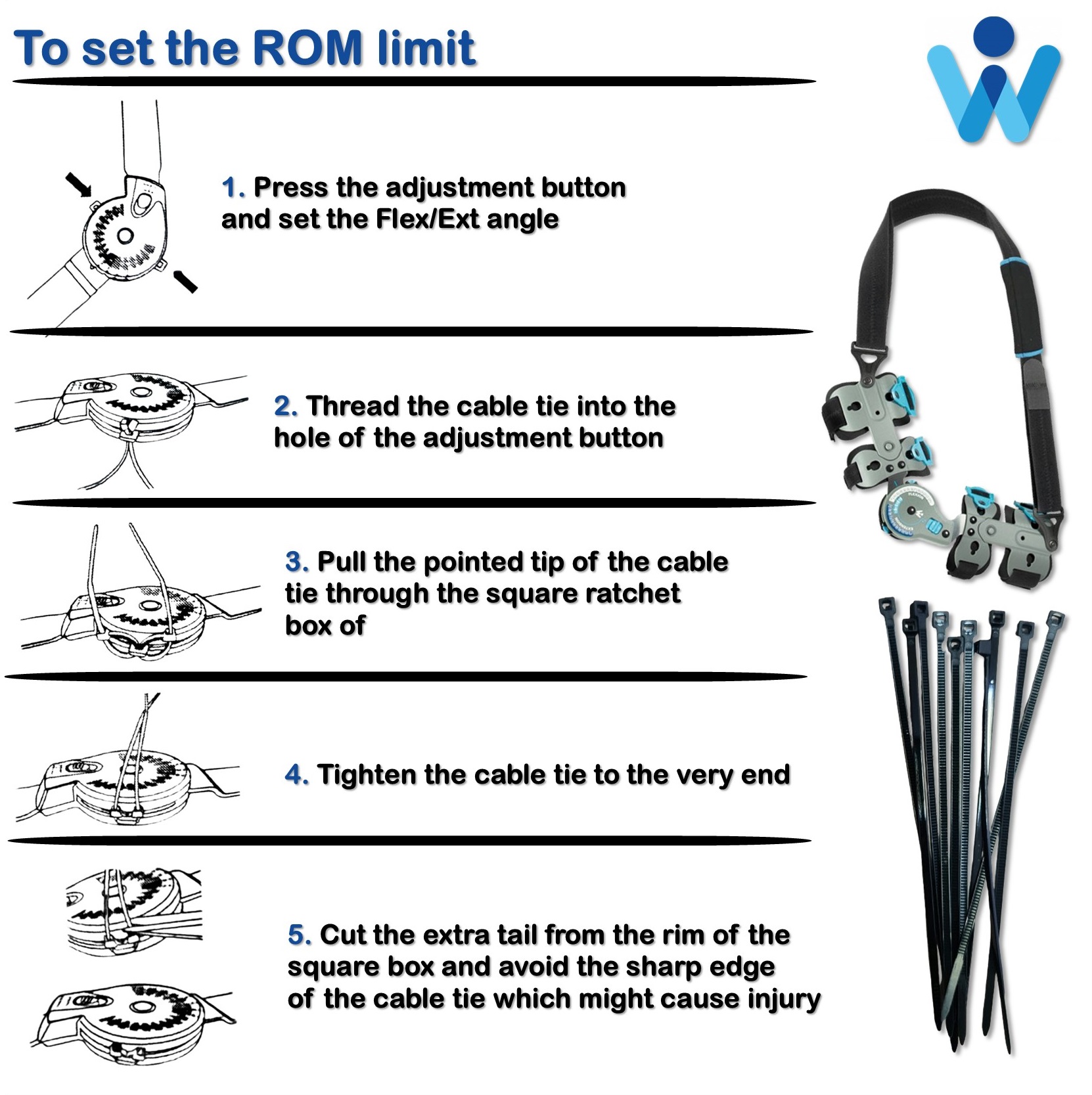 To set the ROM limit

1. Press the adjustment button and set the Flex/Ext angle

2. Thread the cable tie into the hole of the adjustment button

3. Pull the pointed tip of the cable tie through the square ratchet box of

4. Tighten the cable tie to the very end

5. Cut the extra tail from the rim of the square box and avoid the sharp edge of the cable tie which might cause injury