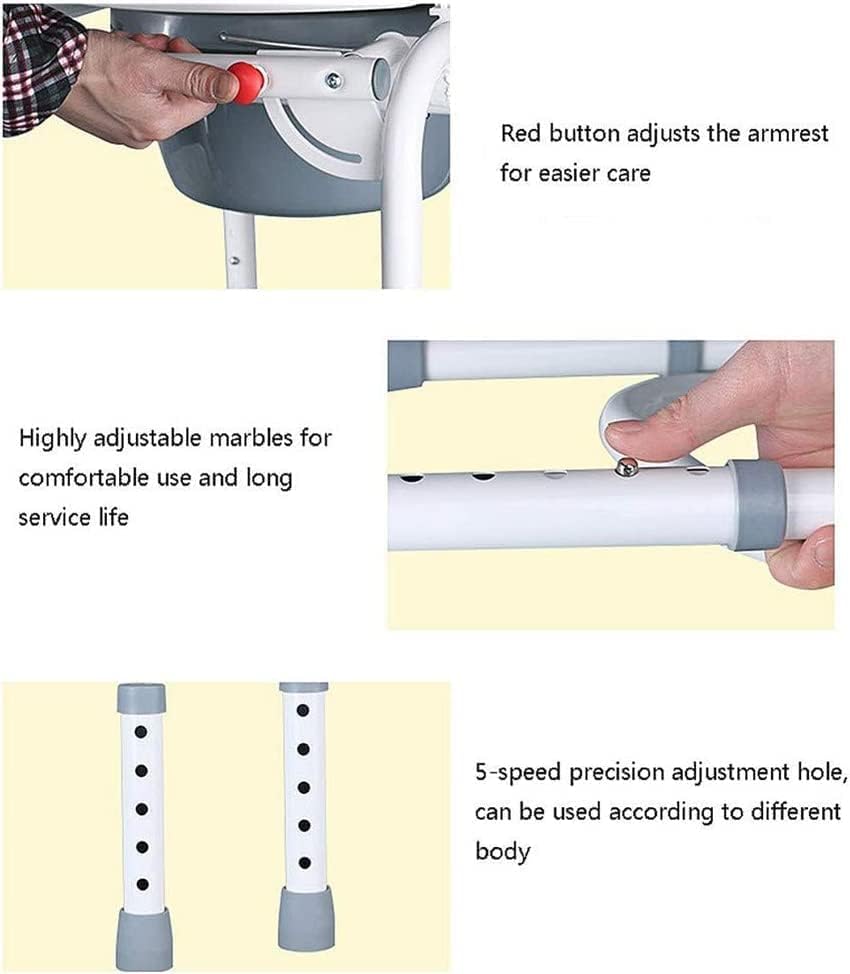 Red button adjusts the armrest for easier care

Highly adjustable marbles for comfortable use and long service life

5-speed precision adjustment hole, can be used according to different body