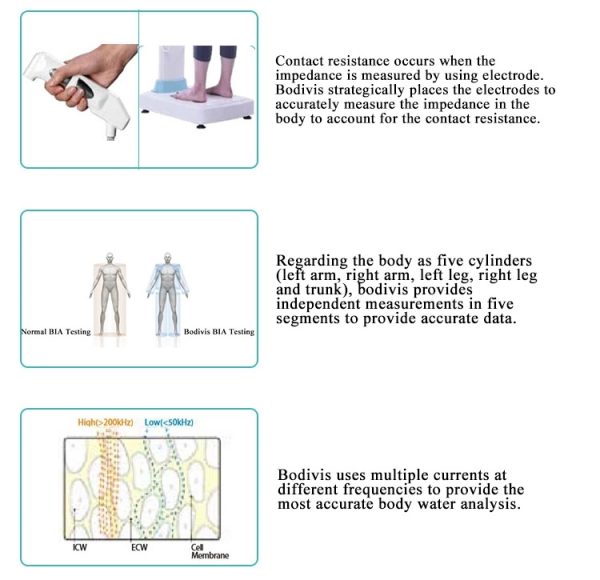 Contact resistance occurs when the impedance is measured by using electrode. Bodivis strategically places the electrodes to accurately measure the impedance in the body to account for the contact resistance.

Normal BIA Testing

Bodivis BIA Testing

Regarding the body as five cylinders (left arm, right arm, left leg, right leg and trunk), bodivis provides independent measurements in five segments to provide accurate data.

High(>200kHz)

Low(<50kHz)

ICW

ECW

Cell Membrane

Bodivis uses multiple currents at different frequencies to provide the most accurate body water analysis.